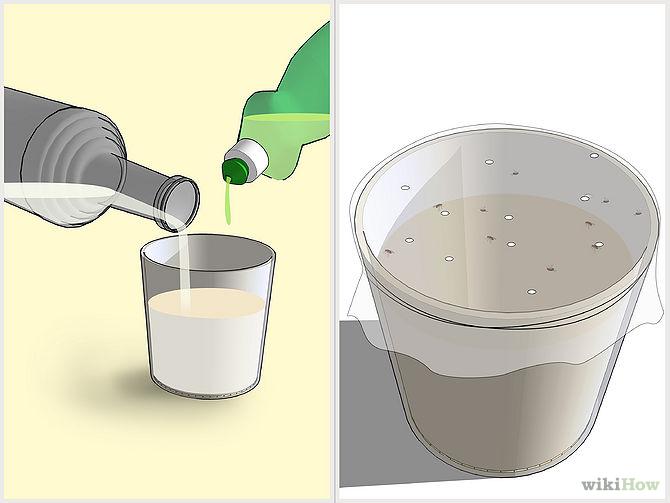 wikiHow