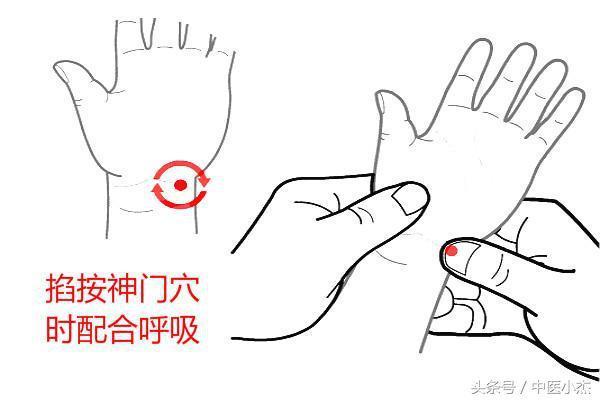 掐按神门穴
时配合呼吸

头条号 / 中医小杰