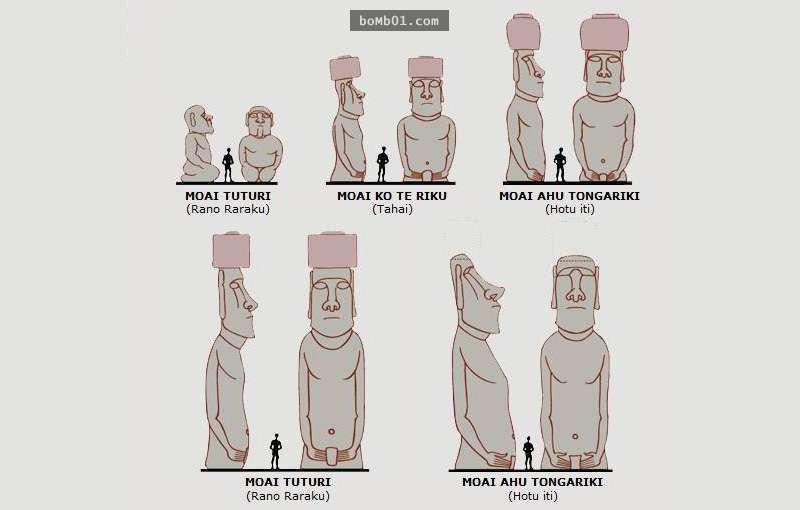 boMb01.com

MOAI TUTURI
(Rano Raraku)

MOAI KO TE RIKU
(Tahai)

MOAI AHU TONGARIKI
(Hotu iti)

MOAI TUTURI
(Rano Raraku)

MOAI AHU TONGARIKI
(Hotu iti)