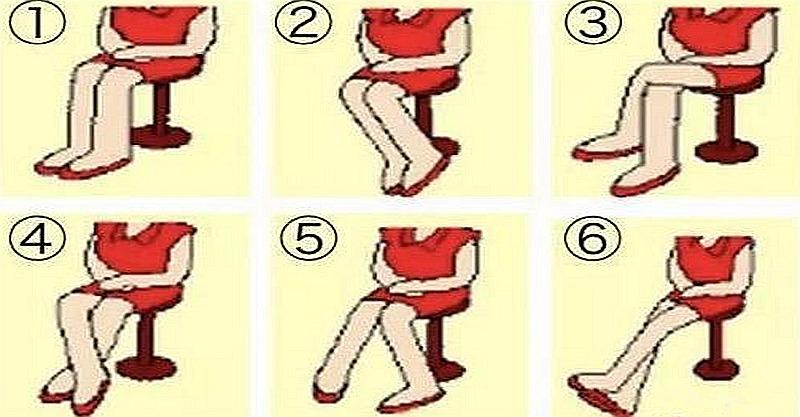 ①
②
③
④
⑤
⑥