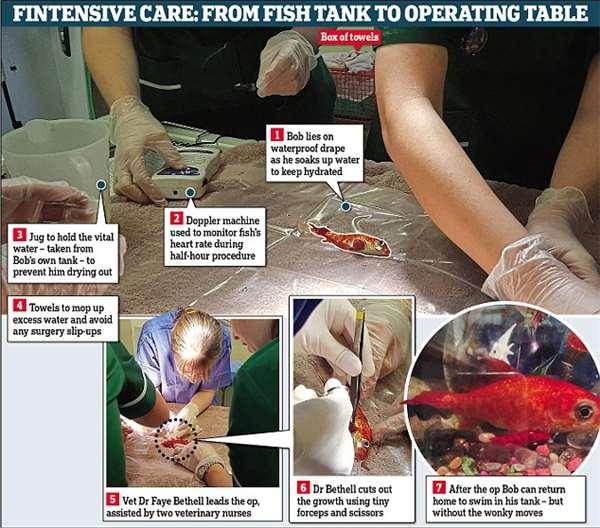 FINTENSIVE CARE: FROM FISH TANK TO OPERATING TABLE

Box of towels

1 Bob lies on waterproof drape as he soaks up water to keep hydrated

2 Doppler machine used to monitor fish's heart rate during half-hour procedure

3 Jug to hold the vital water – taken from Bob's own tank – to prevent him drying out

4 Towels to mop up excess water and avoid any surgery slip-ups

5 Vet Dr Faye Bethell leads the op, assisted by two veterinary nurses

6 Dr Bethell cuts out the growth using tiny forceps and scissors

7 After the op Bob can return home to swim in his tank – but without the wonky moves