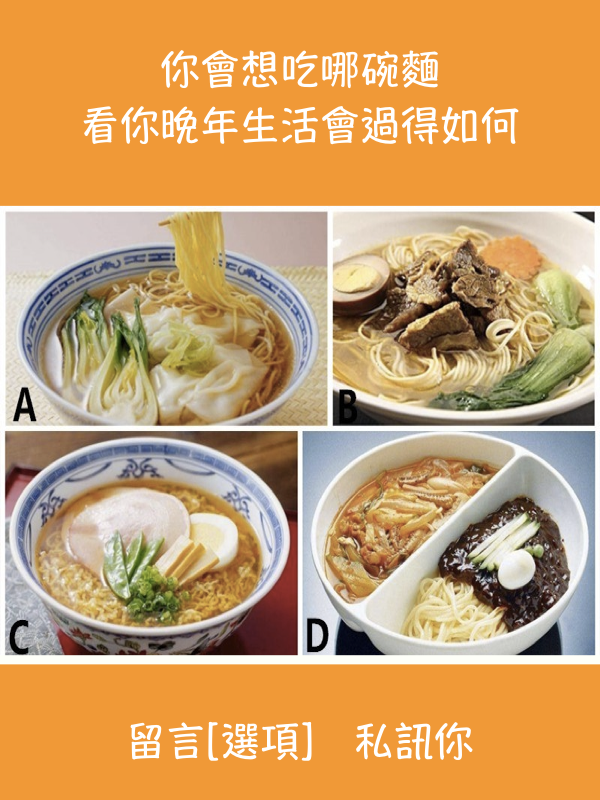 你會想吃哪碗麵
看你晚年生活會過得如何

A

B

C

D

留言[選項] 私訊你