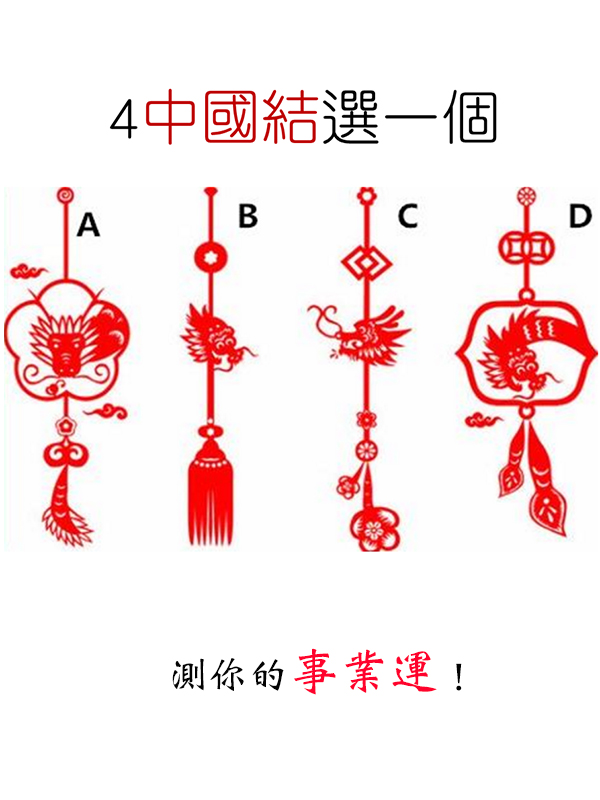 4中國結選一個

A

B

C

D

測你的事業運！