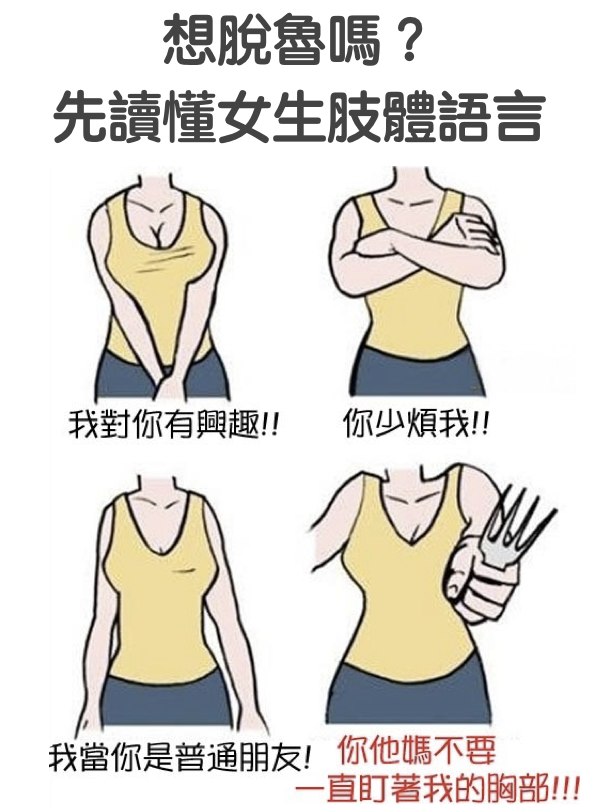 想脫魯嗎？
先讀懂女生肢體語言

我對你有興趣!!

你少煩我!!

我當你是普通朋友!

你他媽不要一直盯著我的胸部!!!